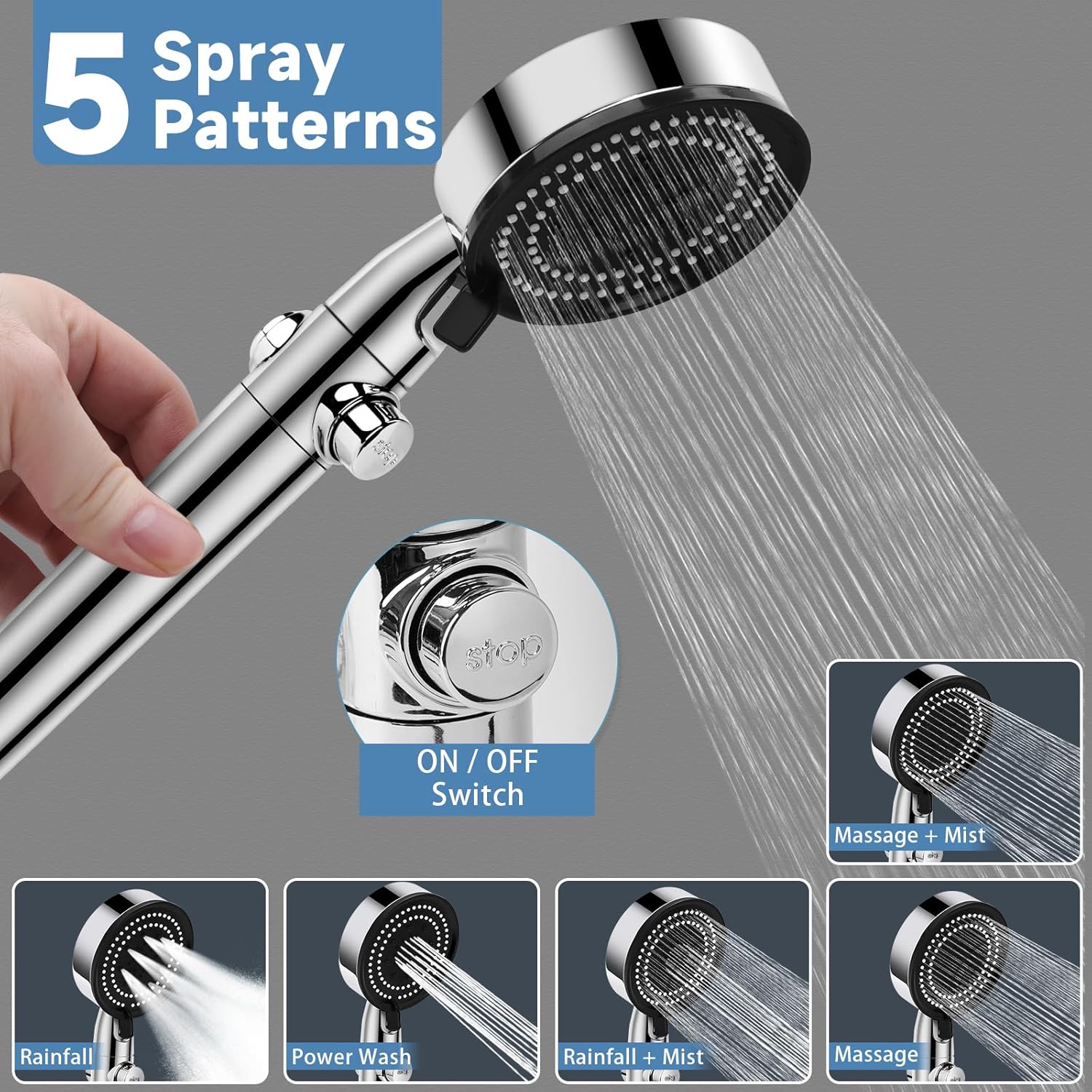 5 Spray Patterns

stop

ON / OFF Switch

Massage + Mist

Rainfall

Power Wash

Rainfall + Mist

Massage