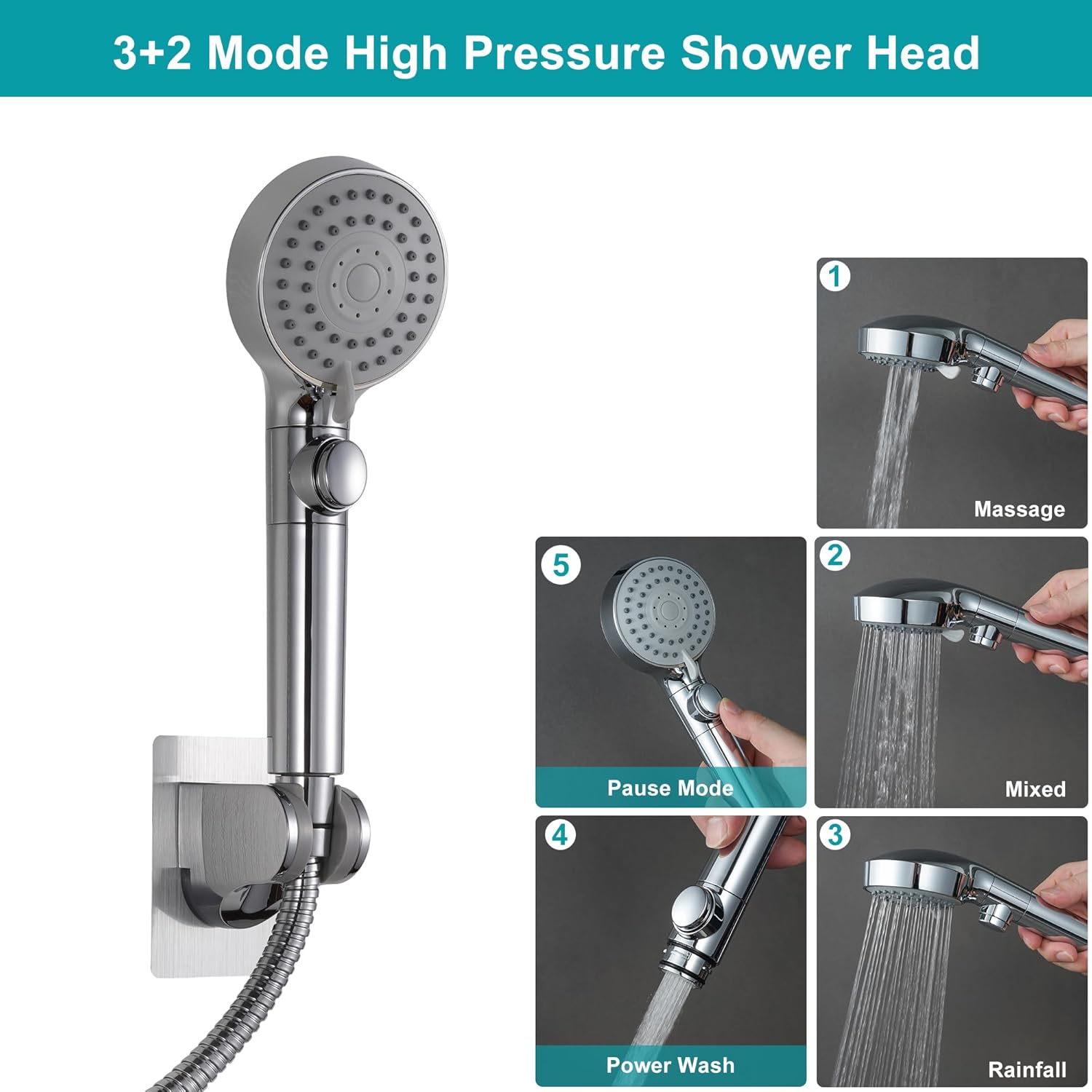 3+2 Mode High Pressure Shower Head

1
Massage

5
Pause Mode

2
Mixed

4
Power Wash

3
Rainfall