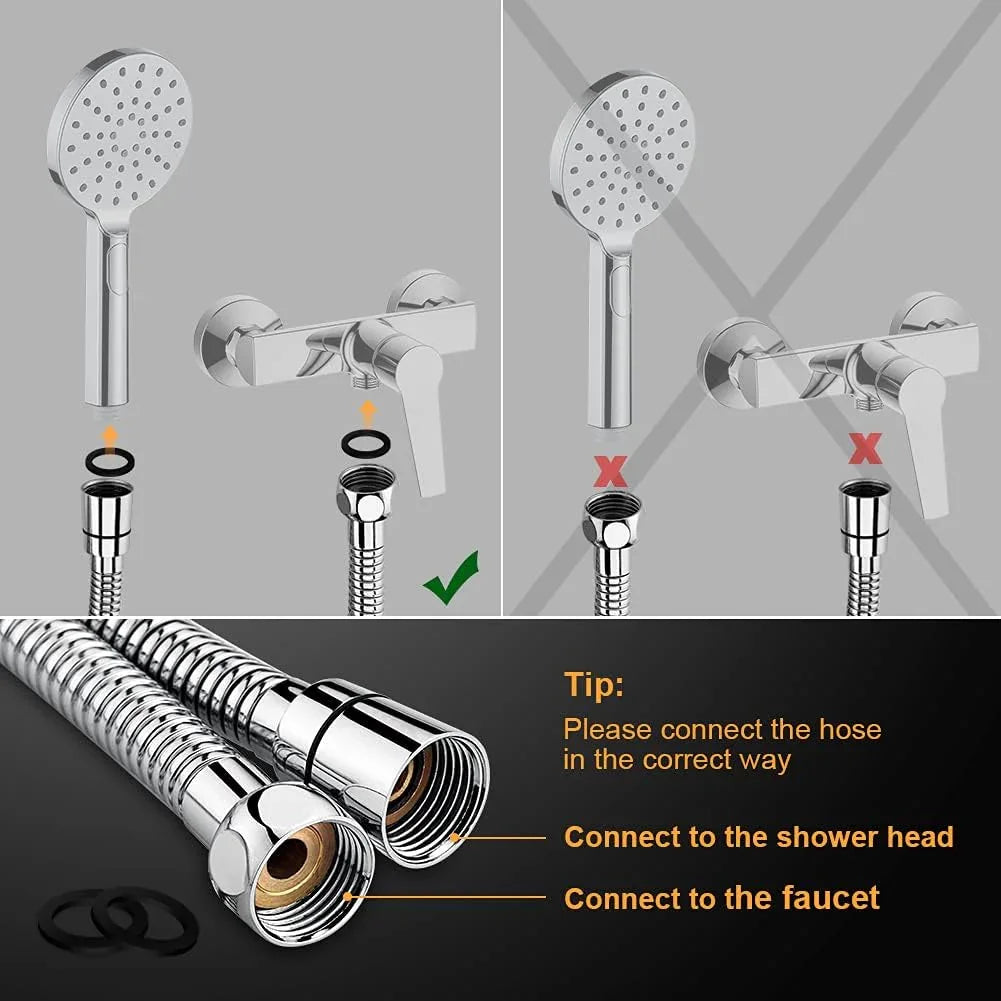 Tip:
Please connect the hose in the correct way

Connect to the shower head

Connect to the faucet