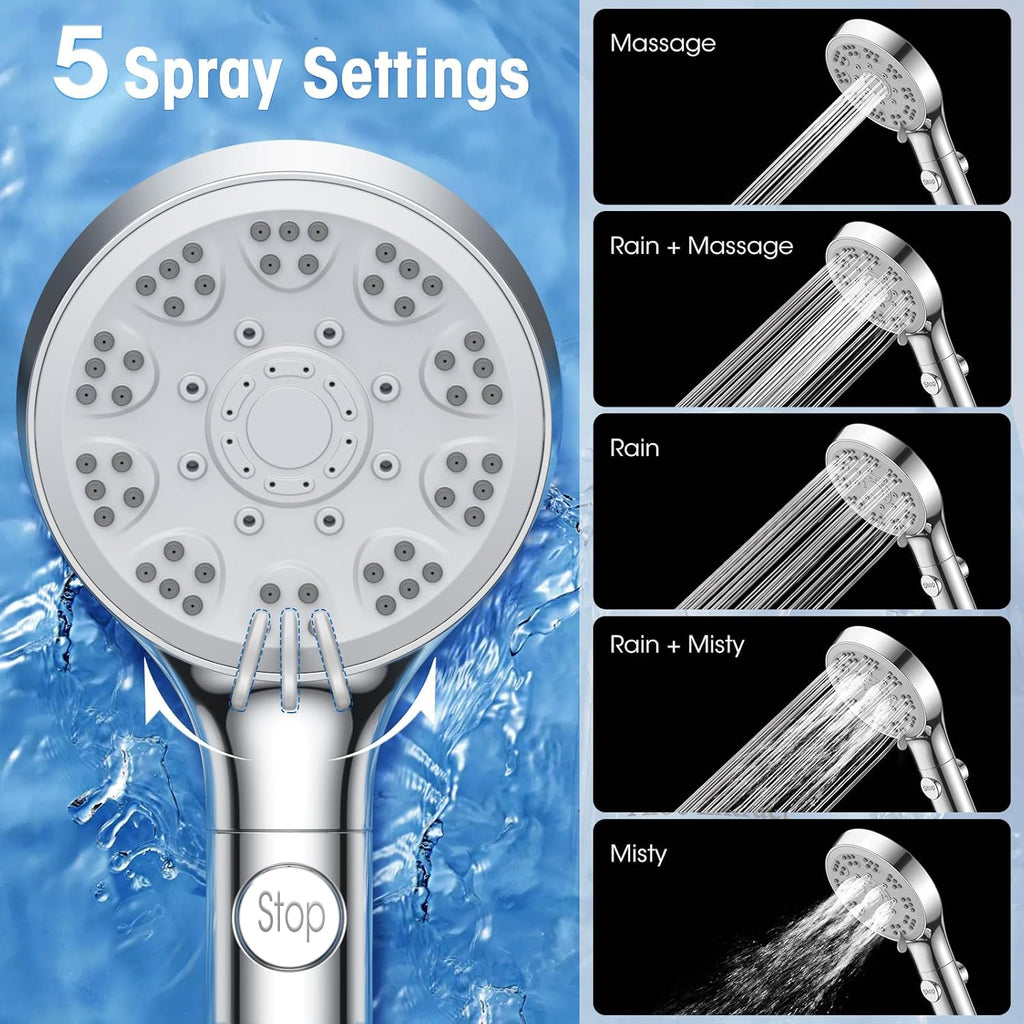 5 Spray Settings

Stop

Massage

Rain + Massage

Rain

Rain + Misty

Misty