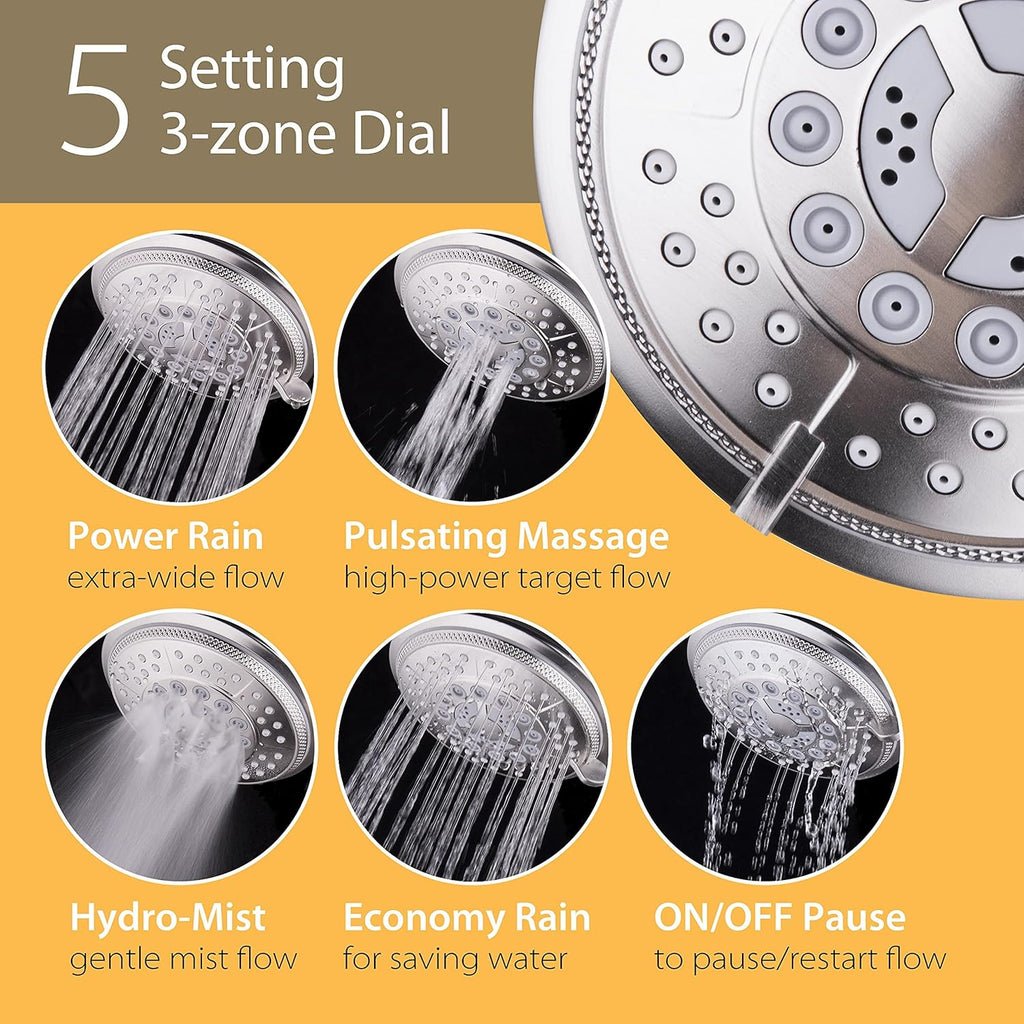 5 Setting
3-zone Dial

Power Rain
extra-wide flow

Pulsating Massage
high-power target flow

Hydro-Mist
gentle mist flow

Economy Rain
for saving water

ON/OFF Pause
to pause/restart flow