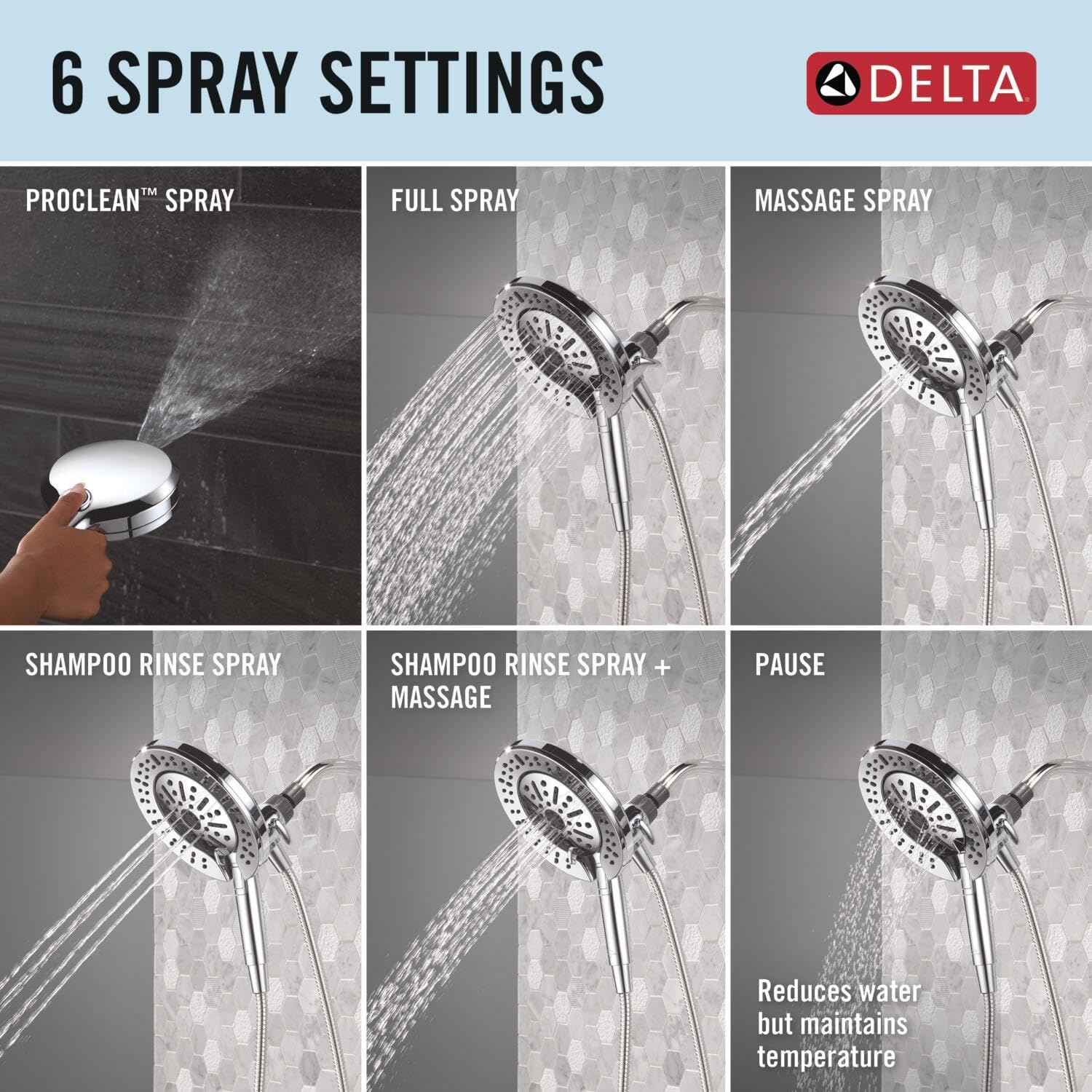 6 SPRAY SETTINGS

DELTA

PROCLEAN™ SPRAY

FULL SPRAY

MASSAGE SPRAY

SHAMPOO RINSE SPRAY

SHAMPOO RINSE SPRAY + MASSAGE

PAUSE

Reduces water but maintains temperature