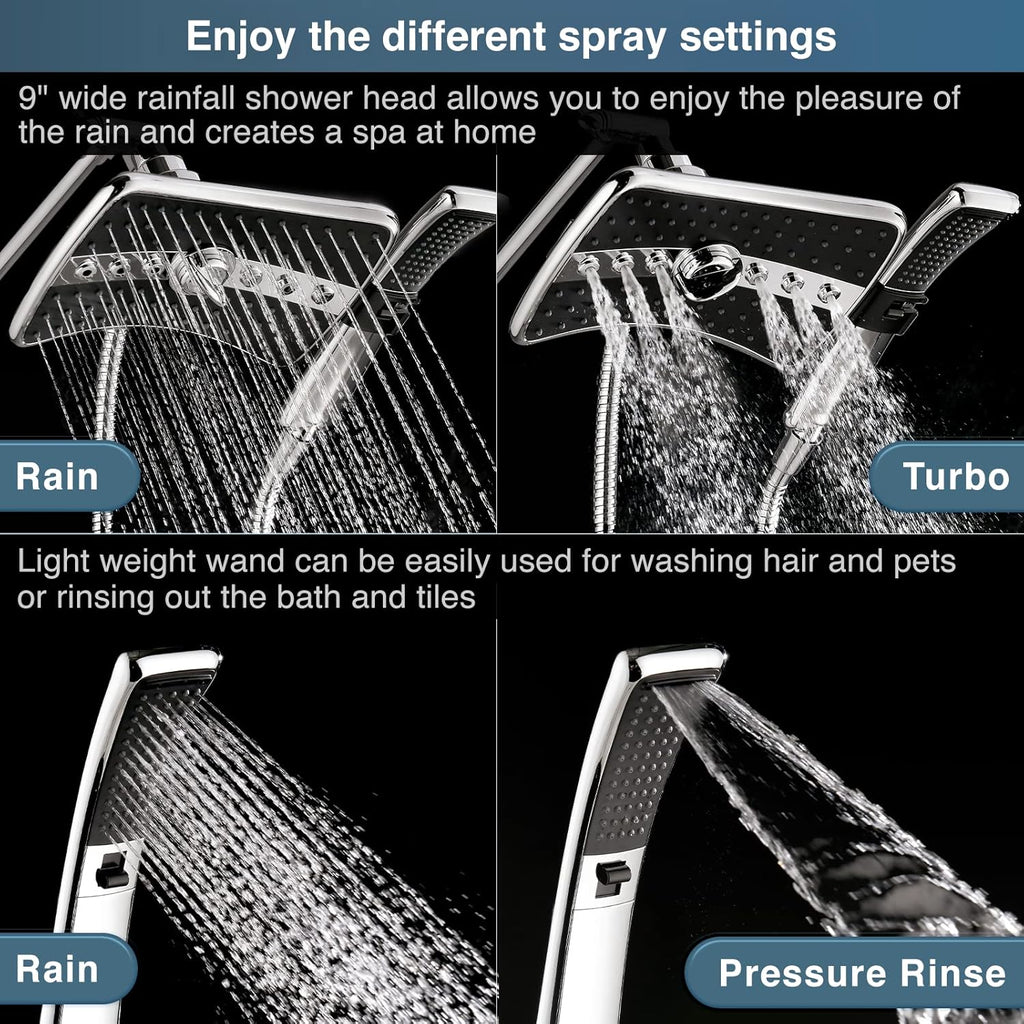 Enjoy the different spray settings

9" wide rainfall shower head allows you to enjoy the pleasure of the rain and creates a spa at home

Rain

Turbo

Light weight wand can be easily used for washing hair and pets or rinsing out the bath and tiles

Rain

Pressure Rinse