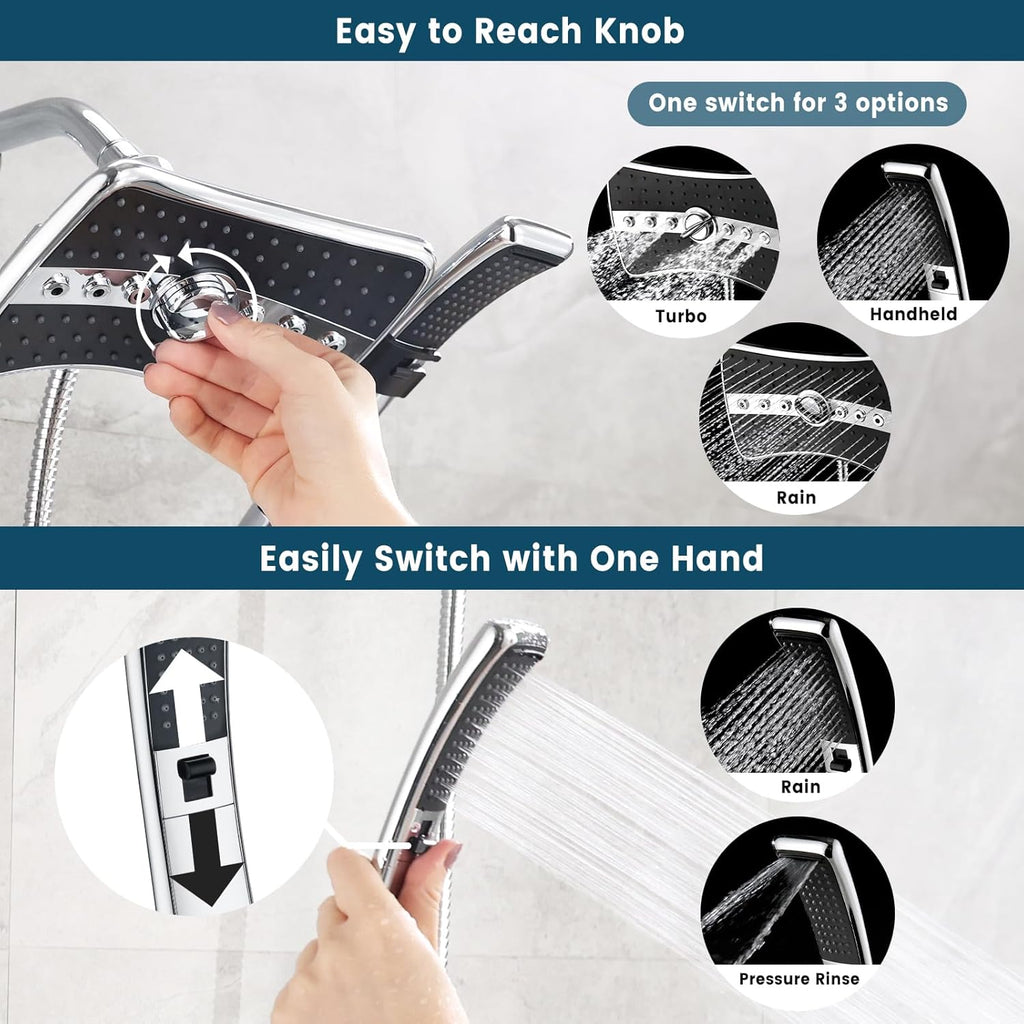 Easy to Reach Knob

One switch for 3 options

Turbo

Handheld

Rain

Easily Switch with One Hand

Rain

Pressure Rinse