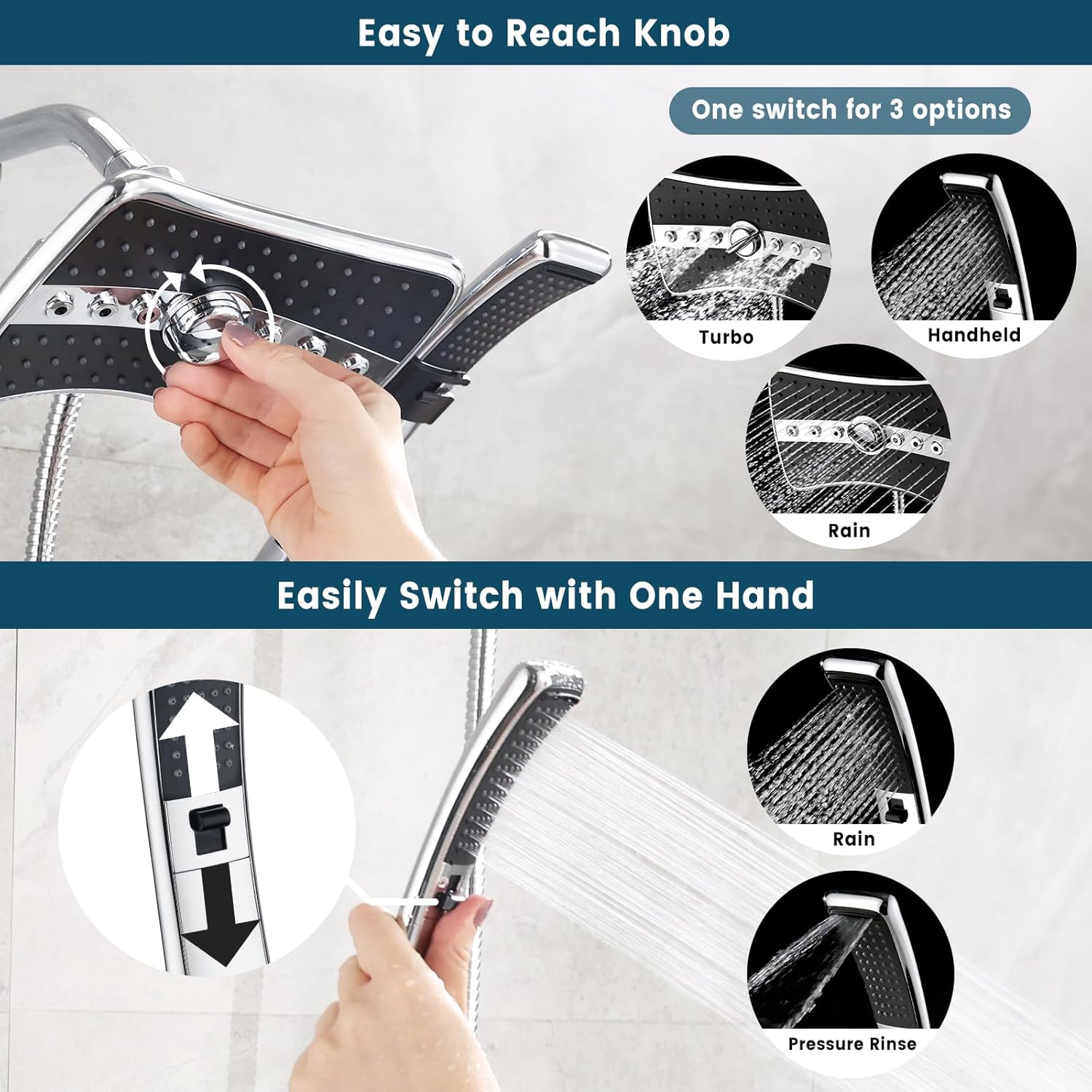 Easy to Reach Knob

One switch for 3 options

Turbo

Handheld

Rain

Easily Switch with One Hand

Rain

Pressure Rinse