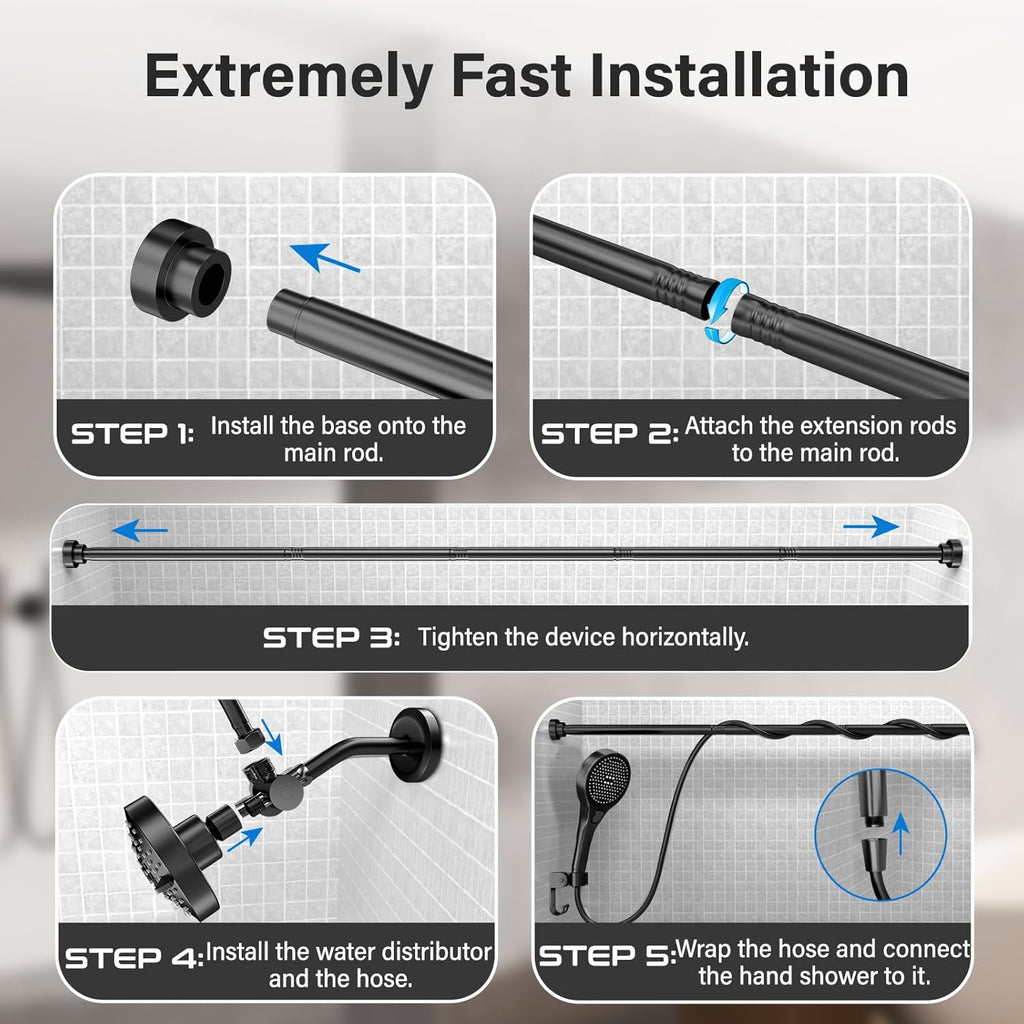 Extremely Fast Installation

STEP 1: Install the base onto the main rod.

STEP 2: Attach the extension rods to the main rod.

STEP 3: Tighten the device horizontally.

STEP 4: Install the water distributor and the hose.

STEP 5: Wrap the hose and connect the hand shower to it.