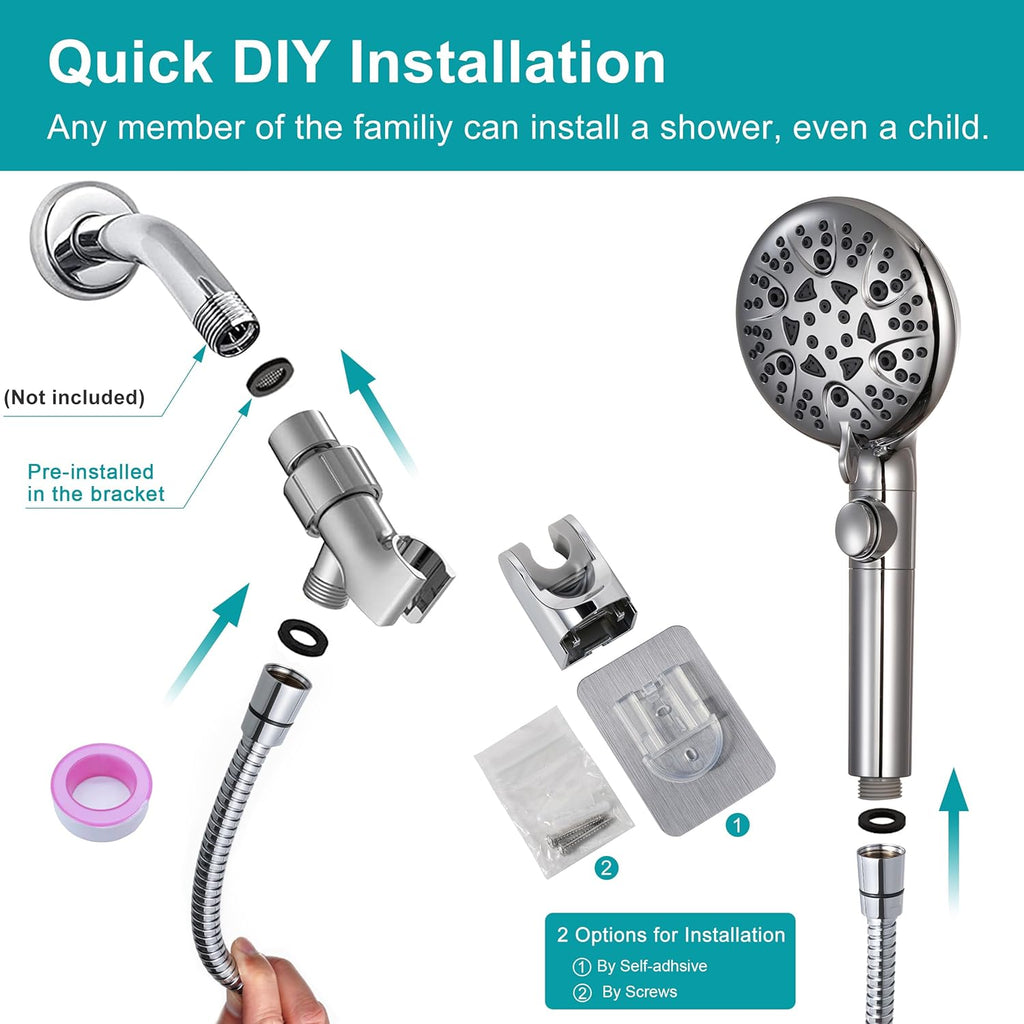 Quick DIY Installation

Any member of the familiy can install a shower, even a child.

(Not included)

Pre-installed in the bracket

1

2

2 Options for Installation

① By Self-adhsive

② By Screws