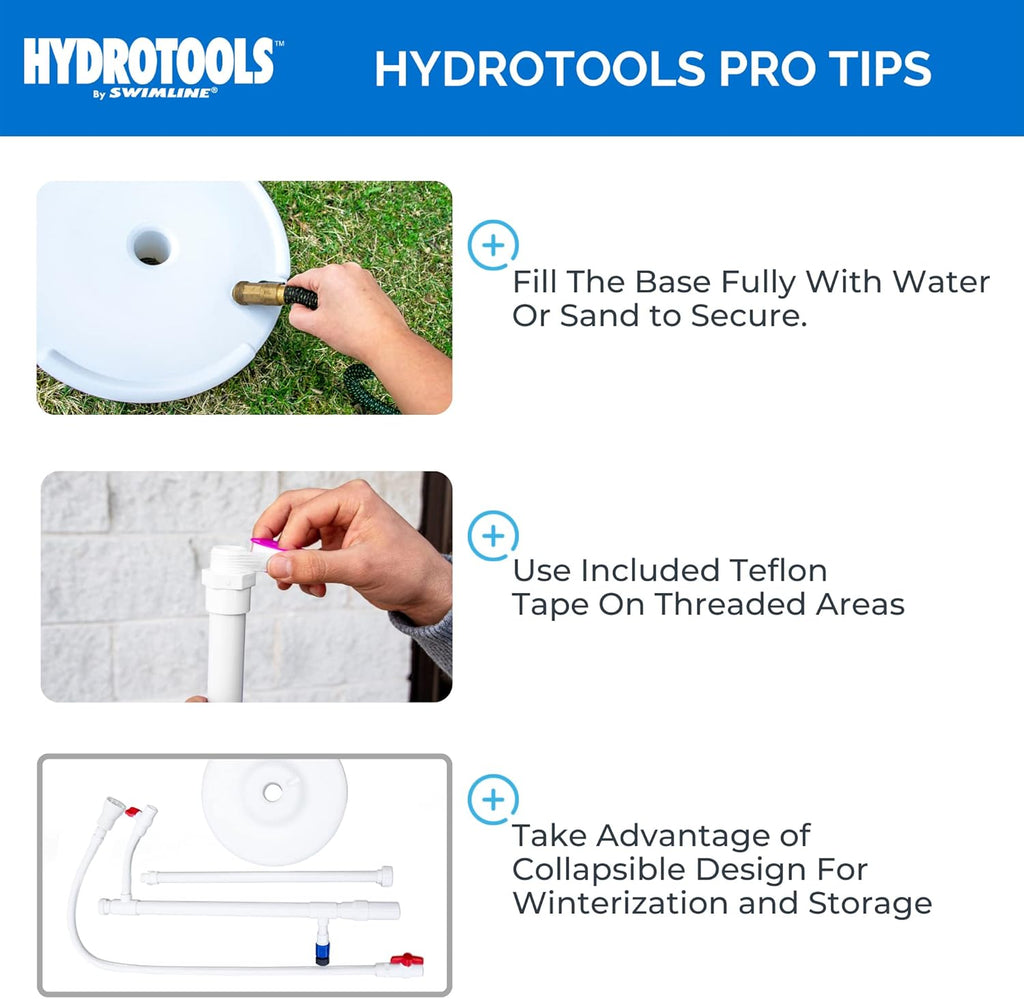 HYDROTOOLS™
By SWIMLINE®

HYDROTOOLS PRO TIPS

+
Fill The Base Fully With Water Or Sand to Secure.

+
Use Included Teflon Tape On Threaded Areas

+
Take Advantage of Collapsible Design For Winterization and Storage