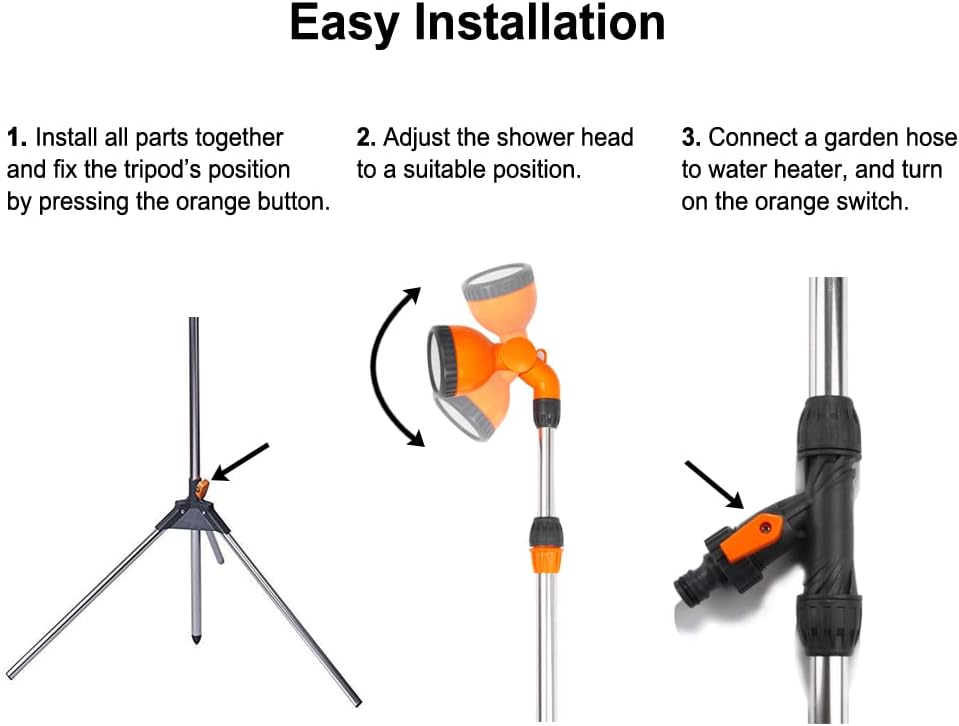 Easy Installation

1. Install all parts together and fix the tripod's position by pressing the orange button.

2. Adjust the shower head to a suitable position.

3. Connect a garden hose to water heater, and turn on the orange switch.