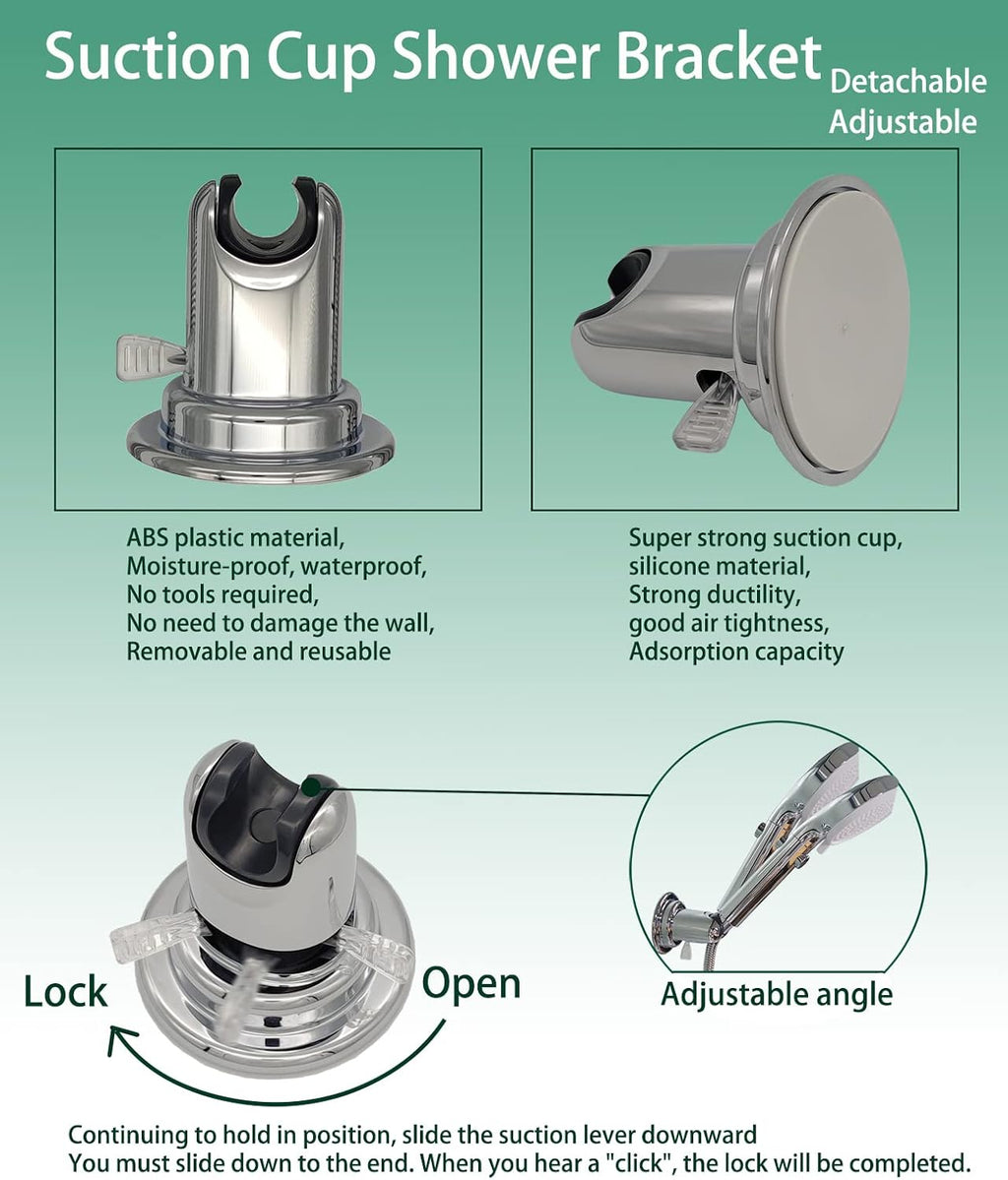 Suction Cup Shower Bracket

Detachable
Adjustable

ABS plastic material,
Moisture-proof, waterproof,
No tools required,
No need to damage the wall,
Removable and reusable

Super strong suction cup,
silicone material,
Strong ductility,
good air tightness,
Adsorption capacity

Lock

Open

Adjustable angle

Continuing to hold in position, slide the suction lever downward
You must slide down to the end. When you hear a "click", the lock will be completed.