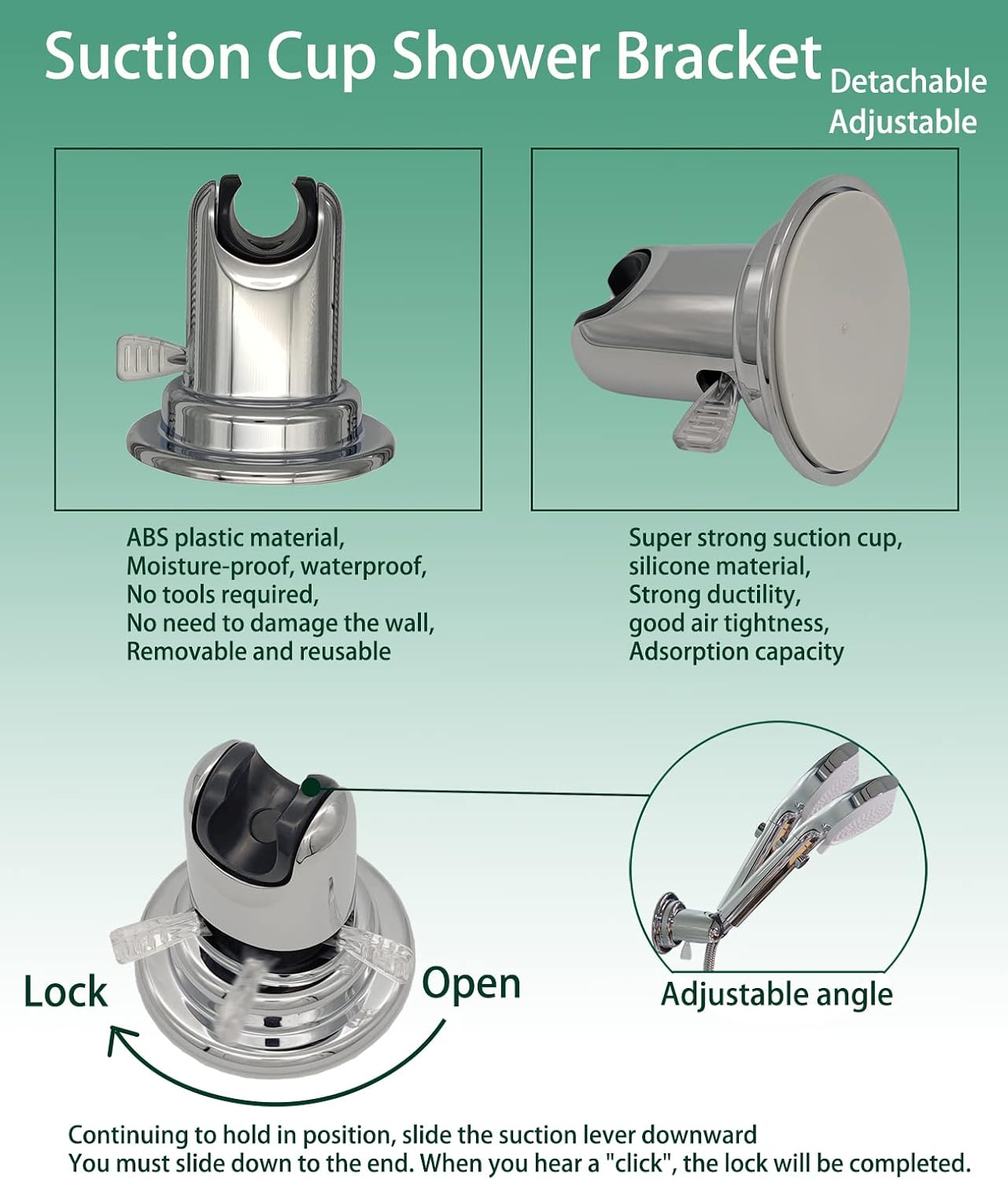 Suction Cup Shower Bracket
Detachable
Adjustable

ABS plastic material,
Moisture-proof, waterproof,
No tools required,
No need to damage the wall,
Removable and reusable

Super strong suction cup,
silicone material,
Strong ductility,
good air tightness,
Adsorption capacity

Lock
Open

Adjustable angle

Continuing to hold in position, slide the suction lever downward
You must slide down to the end. When you hear a "click", the lock will be completed.