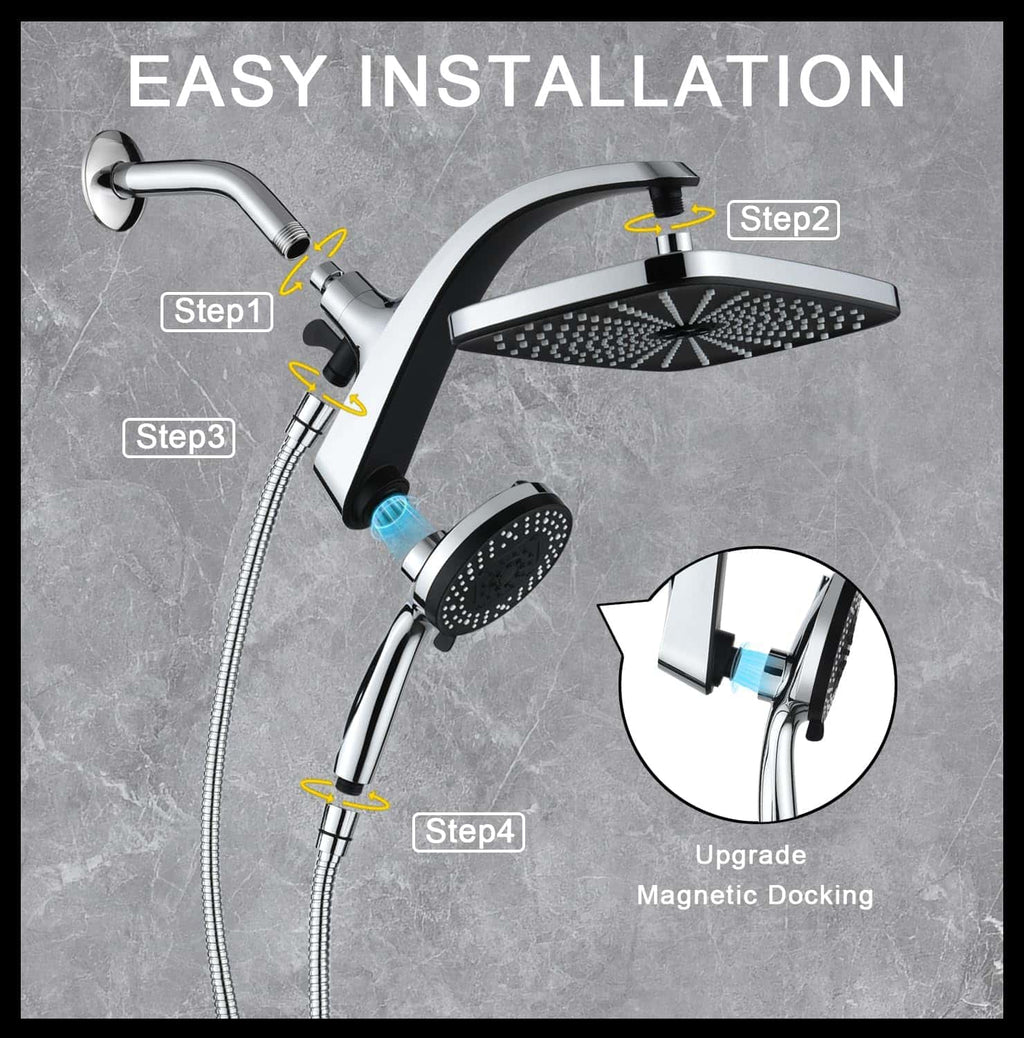 EASY INSTALLATION

Step2

Step1

Step3

Step4

Upgrade
Magnetic Docking