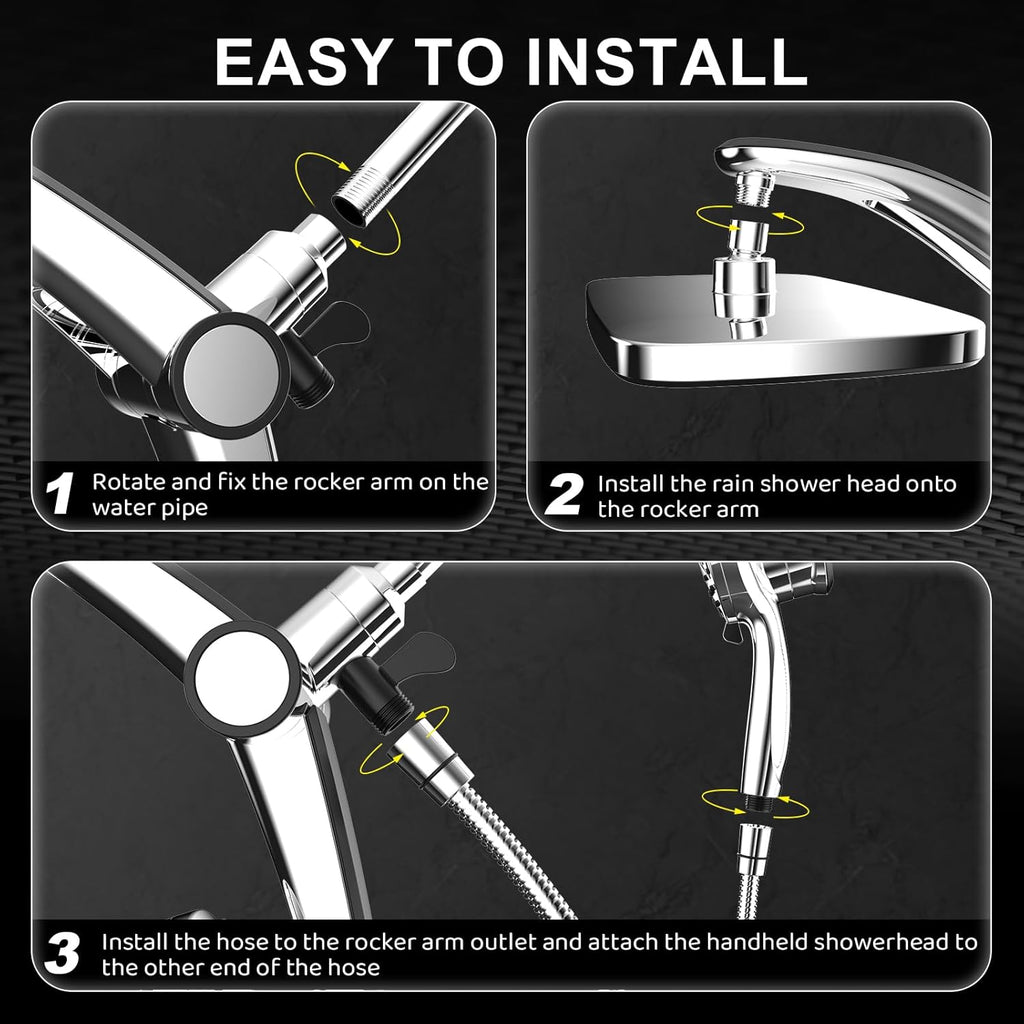 EASY TO INSTALL

1 Rotate and fix the rocker arm on the water pipe

2 Install the rain shower head onto the rocker arm

3 Install the hose to the rocker arm outlet and attach the handheld showerhead to the other end of the hose