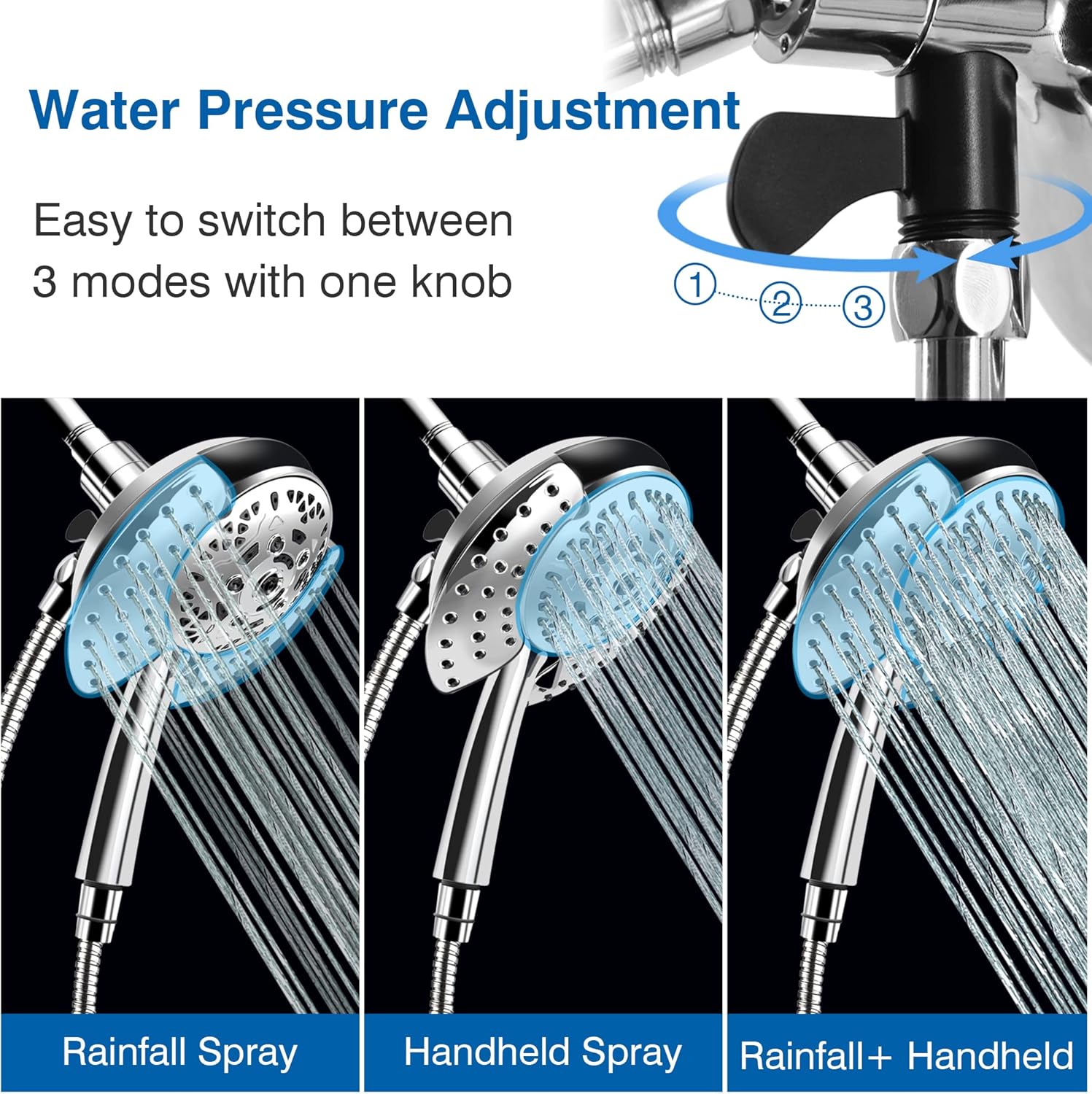 Water Pressure Adjustment

Easy to switch between 3 modes with one knob

① ② ③

Rainfall Spray

Handheld Spray

Rainfall+ Handheld