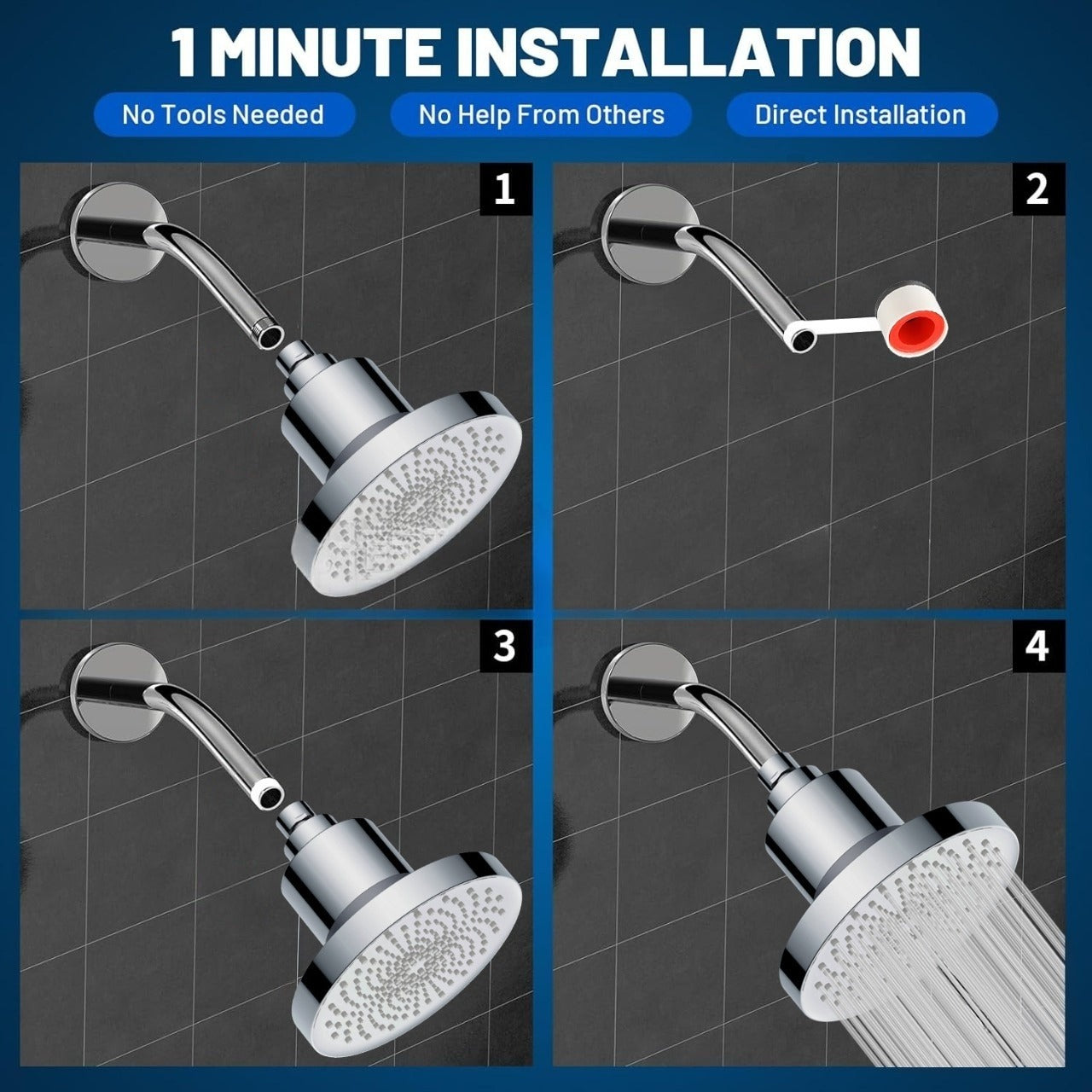 1 MINUTE INSTALLATION

No Tools Needed

No Help From Others

Direct Installation

1

2

3

4